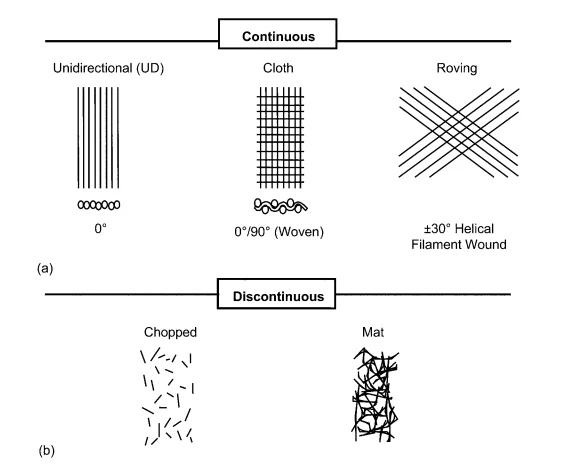 Continuous

Unidirectional (UD)

Cloth

Roving

0°

0°/90° (Woven)

±30° Helical Filament Wound

(a)

Discontinuous

Chopped

Mat

(b)